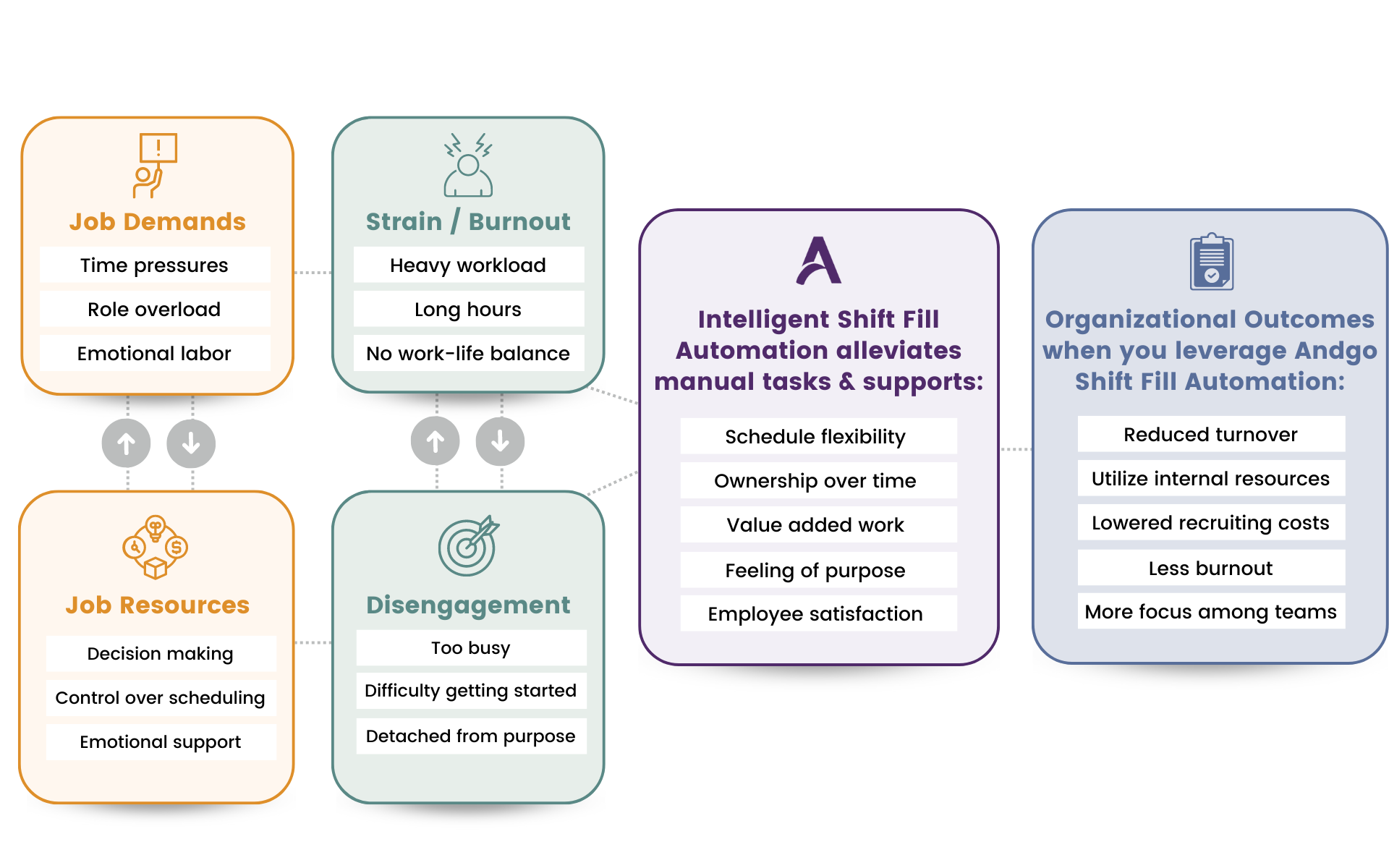 Job Demands

Time pressures

Role overload

Emotional labor

Job Resources

Decision making

Control over scheduling

Emotional support

Strain / Burnout

Heavy workload

Long hours

No work-life balance

Disengagement

Too busy

Difficulty getting started

Detached from purpose

Intelligent Shift Fill Automation alleviates manual tasks & supports:

Schedule flexibility

Ownership over time

Value added work

Feeling of purpose

Employee satisfaction

Organizational Outcomes when you leverage Andgo Shift Fill Automation:

Reduced turnover

Utilize internal resources

Lowered recruiting costs

Less burnout

More focus among teams